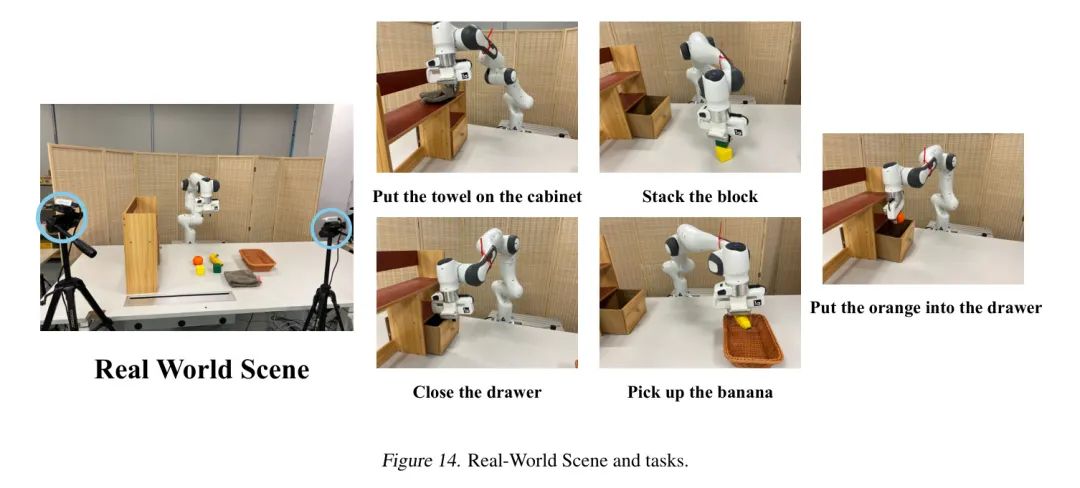 Real World Scene

Put the towel on the cabinet

Stack the block

Close the drawer

Pick up the banana

Put the orange into the drawer

Figure 14. Real-World Scene and tasks.