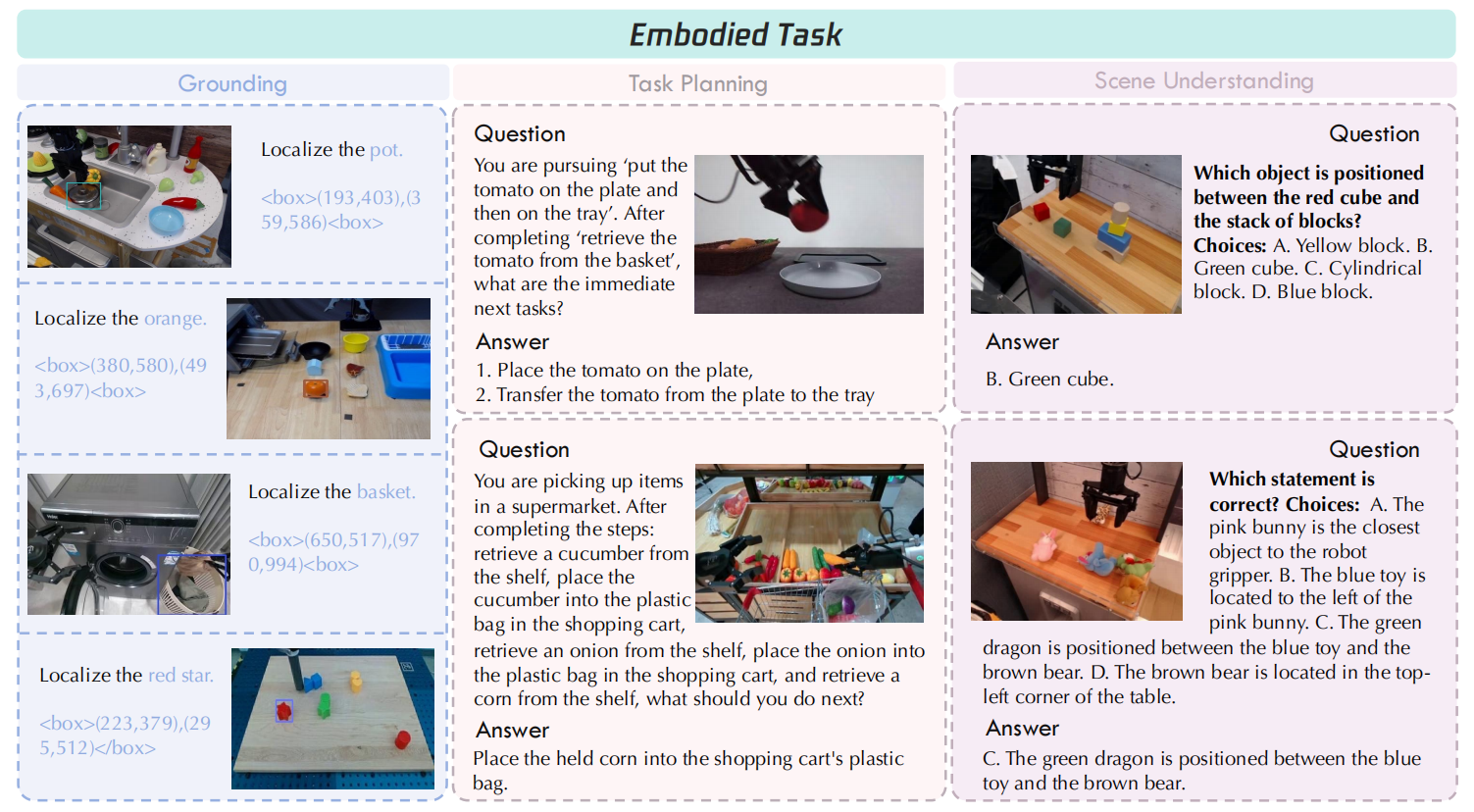 Embodied Task

Grounding

Localize the pot.

<box>(193,403),(359,586)<box>

Localize the orange.

<box>(380,580),(493,697)<box>

Localize the basket.

<box>(650,517),(970,994)<box>

Localize the red star.

<box>(223,379),(295,512)</box>

Task Planning

Question

You are pursuing 'put the tomato on the plate and then on the tray'. After completing 'retrieve the tomato from the basket', what are the immediate next tasks?

Answer

1. Place the tomato on the plate,
2. Transfer the tomato from the plate to the tray

Question

You are picking up items in a supermarket. After completing the steps: retrieve a cucumber from the shelf, place the cucumber into the plastic bag in the shopping cart, retrieve an onion from the shelf, place the onion into the plastic bag in the shopping cart, and retrieve a corn from the shelf, what should you do next?

Answer

Place the held corn into the shopping cart's plastic bag.

Scene Understanding

Question

Which object is positioned between the red cube and the stack of blocks? Choices: A. Yellow block. B. Green cube. C. Cylindrical block. D. Blue block.

Answer

B. Green cube.

Question

Which statement is correct? Choices: A. The pink bunny is the closest object to the robot gripper. B. The blue toy is located to the left of the pink bunny. C. The green dragon is positioned between the blue toy and the brown bear. D. The brown bear is located in the top-left corner of the table.

Answer

C. The green dragon is positioned between the blue toy and the brown bear.