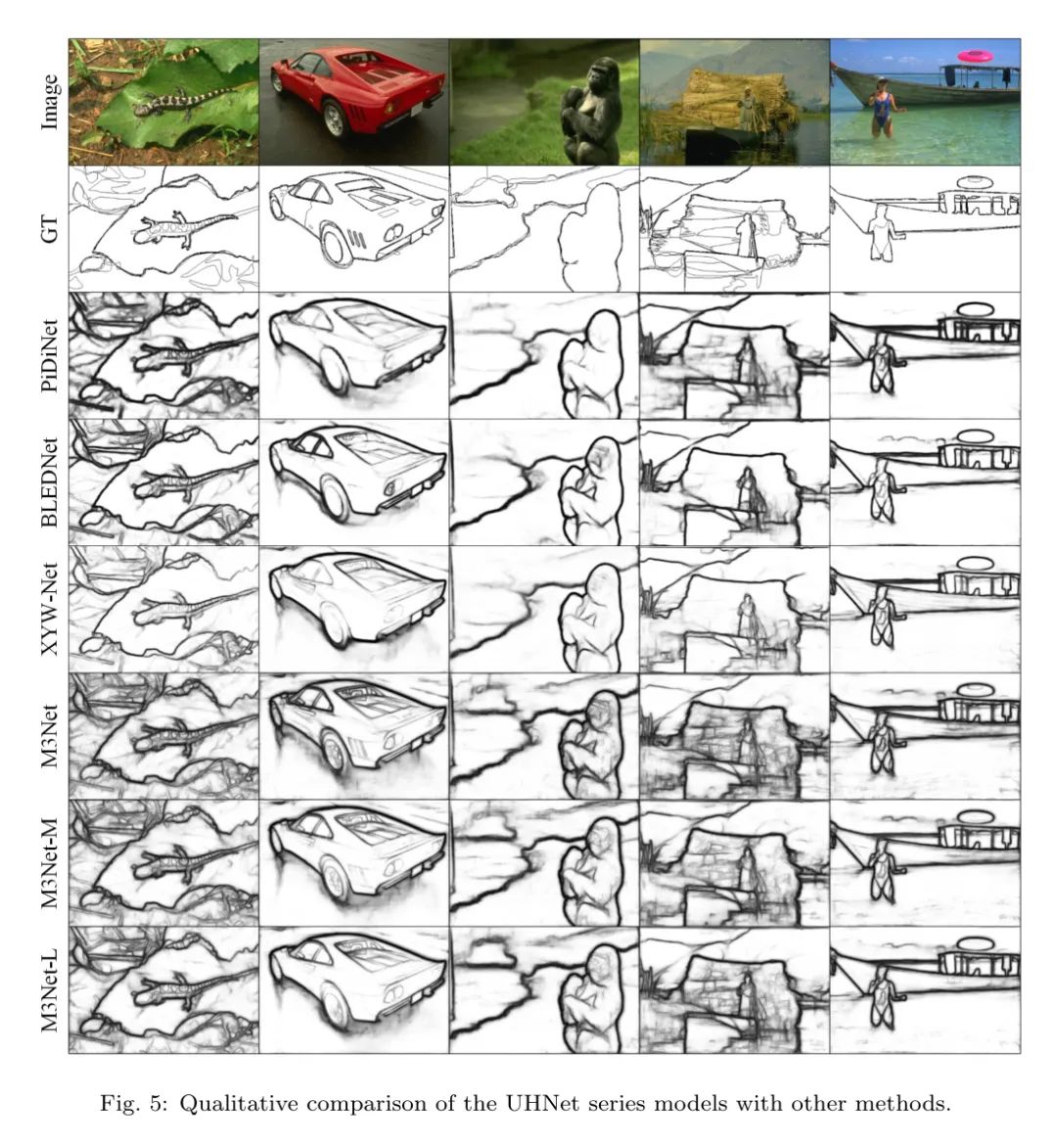 Image

GT

PiDiNet

BLEDNet

XYW-Net

M3Net

M3Net-M

M3Net-L

Fig. 5: Qualitative comparison of the UHNet series models with other methods.