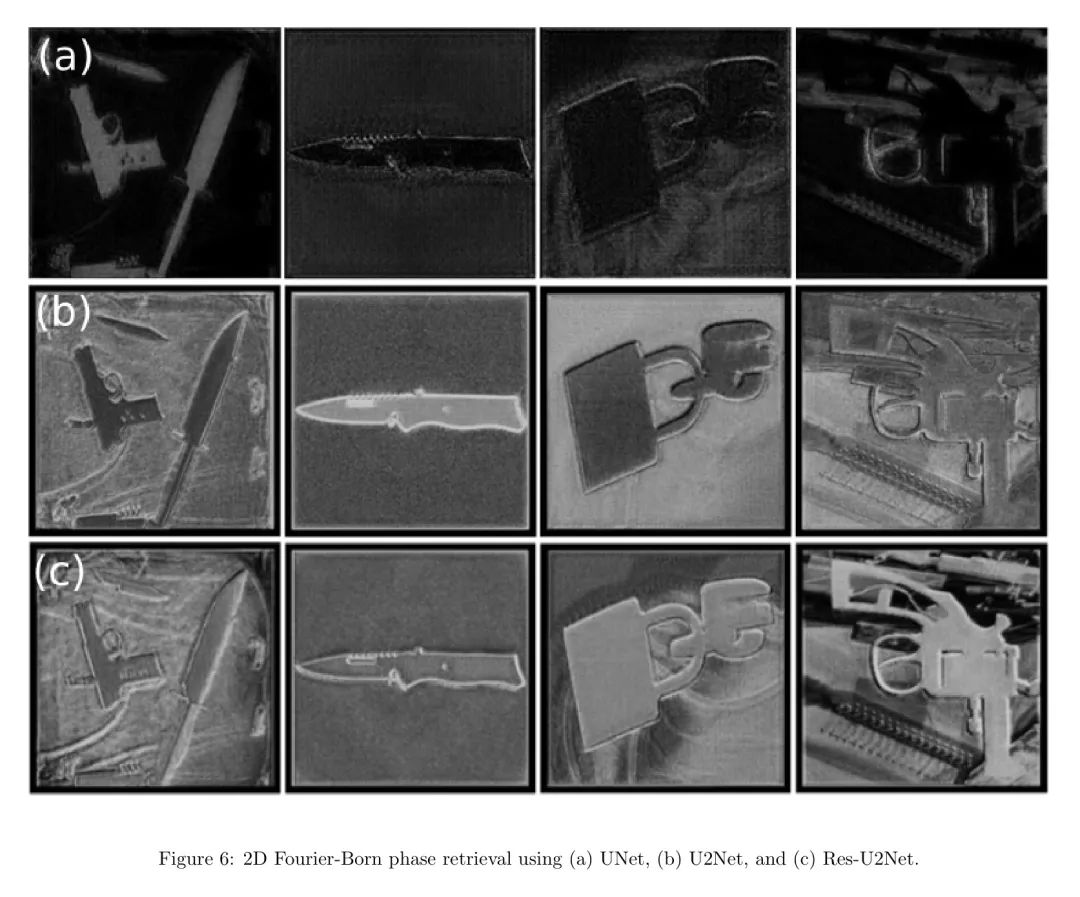 (a)

(b)

(c)

Figure 6: 2D Fourier-Born phase retrieval using (a) UNet, (b) U2Net, and (c) Res-U2Net.