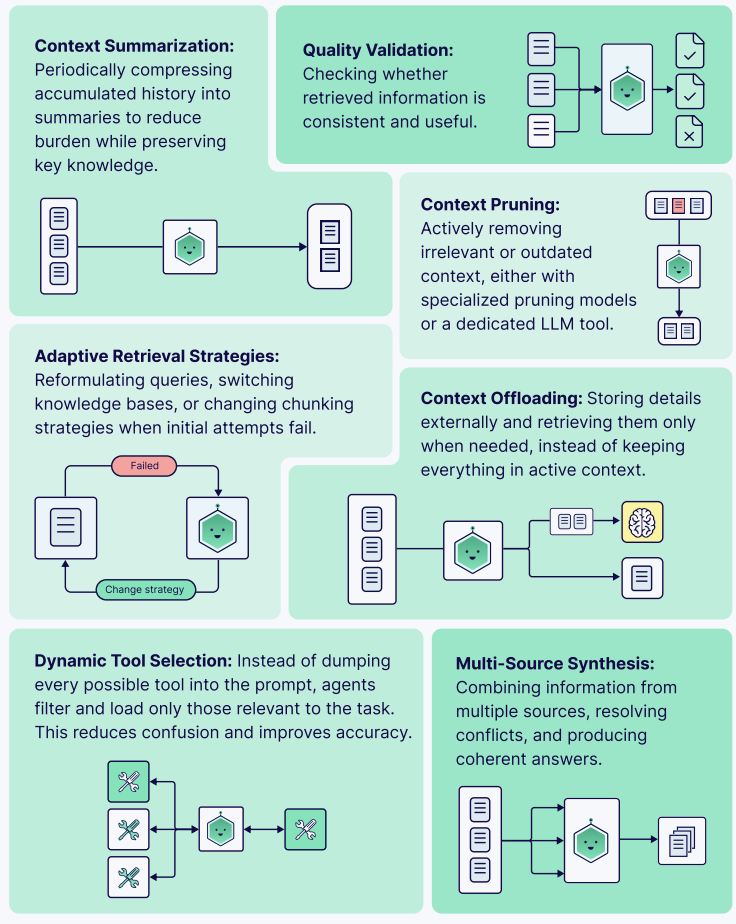 **Context Summarization:** Periodically compressing accumulated history into summaries to reduce burden while preserving key knowledge.

**Quality Validation:** Checking whether retrieved information is consistent and useful.

**Context Pruning:** Actively removing irrelevant or outdated context, either with specialized pruning models or a dedicated LLM tool.

**Adaptive Retrieval Strategies:** Reformulating queries, switching knowledge bases, or changing chunking strategies when initial attempts fail.

Failed

Change strategy

**Context Offloading:** Storing details externally and retrieving them only when needed, instead of keeping everything in active context.

**Dynamic Tool Selection:** Instead of dumping every possible tool into the prompt, agents filter and load only those relevant to the task. This reduces confusion and improves accuracy.

**Multi-Source Synthesis:** Combining information from multiple sources, resolving conflicts, and producing coherent answers.