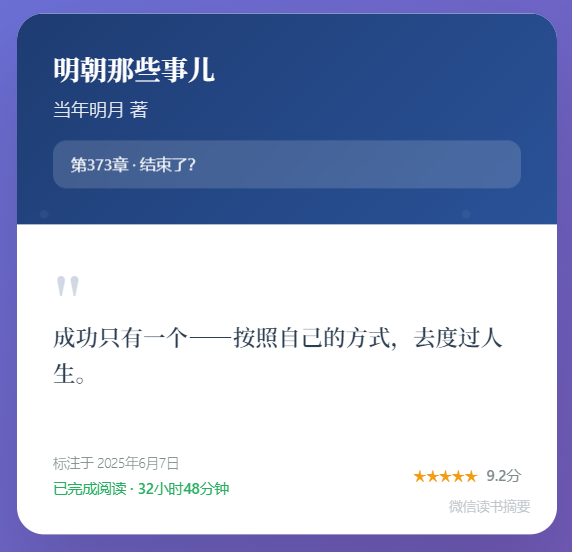 明朝那些事儿

当年明月 著

第373章 · 结束了?

"

成功只有一个——按照自己的方式，去度过人生。

标注于 2025年6月7日
已完成阅读 · 32小时48分钟

★★★★★ 9.2分
微信读书摘要