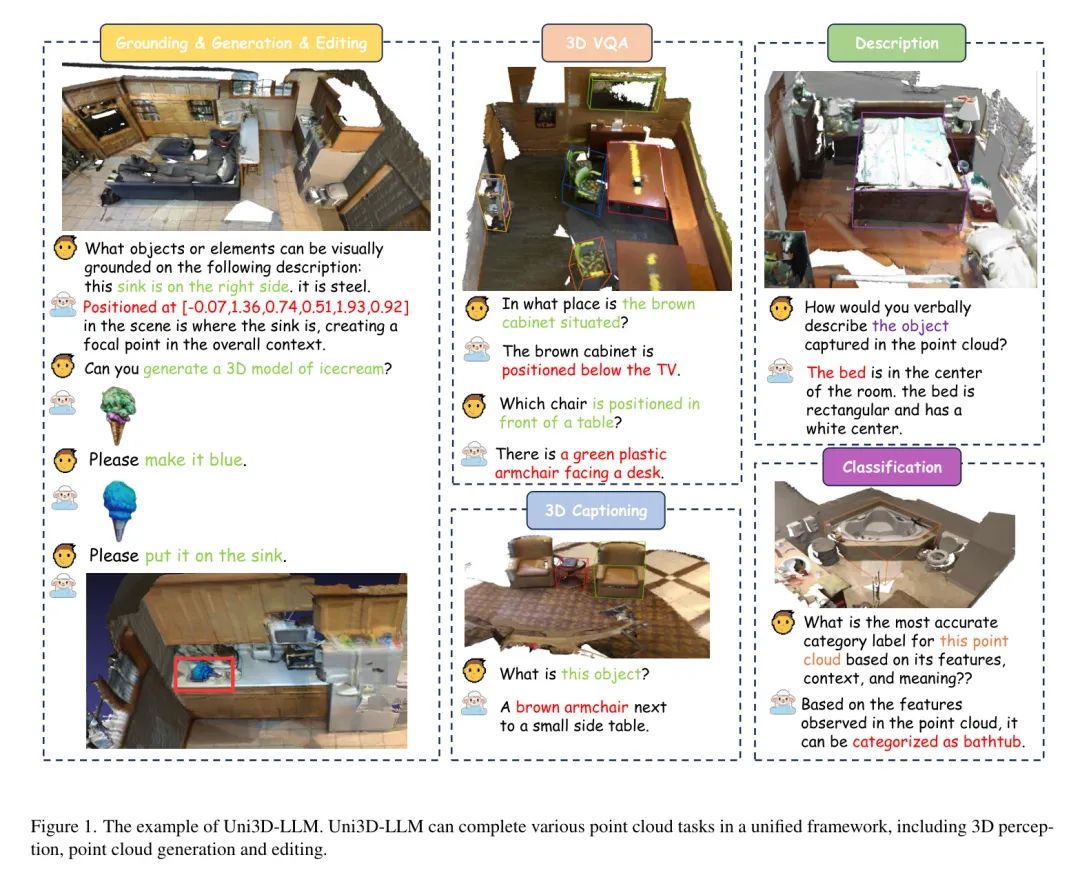 Grounding & Generation & Editing

What objects or elements can be visually grounded on the following description: this sink is on the right side. it is steel.

Positioned at [-0.07,1.36,0.74,0.51,1.93,0.92] in the scene is where the sink is, creating a focal point in the overall context.

Can you generate a 3D model of icecream?

Please make it blue.

Please put it on the sink.

3D VQA

In what place is the brown cabinet situated?

The brown cabinet is positioned below the TV.

Which chair is positioned in front of a table?

There is a green plastic armchair facing a desk.

3D Captioning

What is this object?

A brown armchair next to a small side table.

Description

How would you verbally describe the object captured in the point cloud?

The bed is in the center of the room. the bed is rectangular and has a white center.

Classification

What is the most accurate category label for this point cloud based on its features, context, and meaning??

Based on the features observed in the point cloud, it can be categorized as bathtub.

Figure 1. The example of Uni3D-LLM. Uni3D-LLM can complete various point cloud tasks in a unified framework, including 3D perception, point cloud generation and editing.