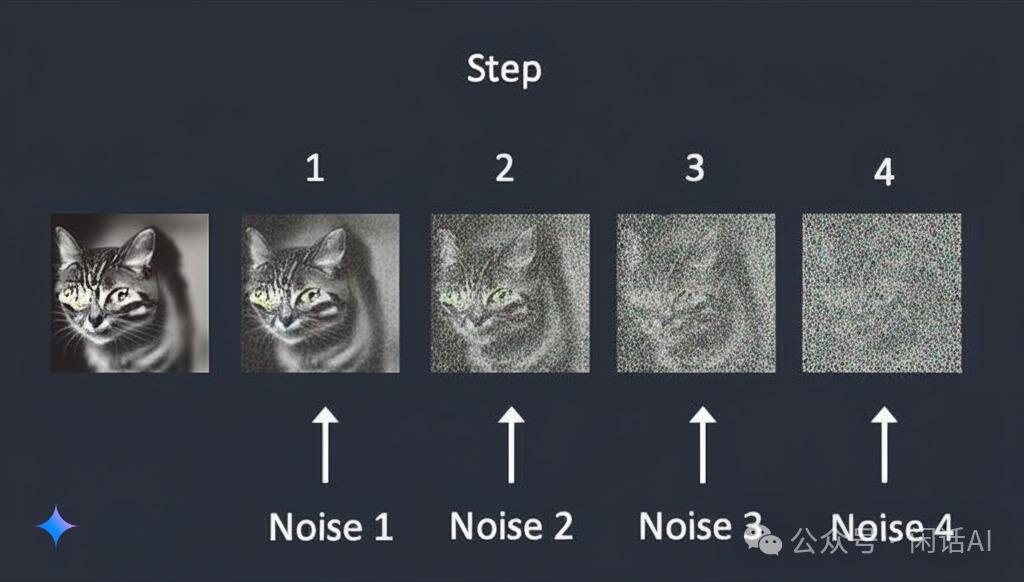 Step

1 2 3 4

Noise 1 Noise 2 Noise 3 Noise 4

公众号 · 闲话AI