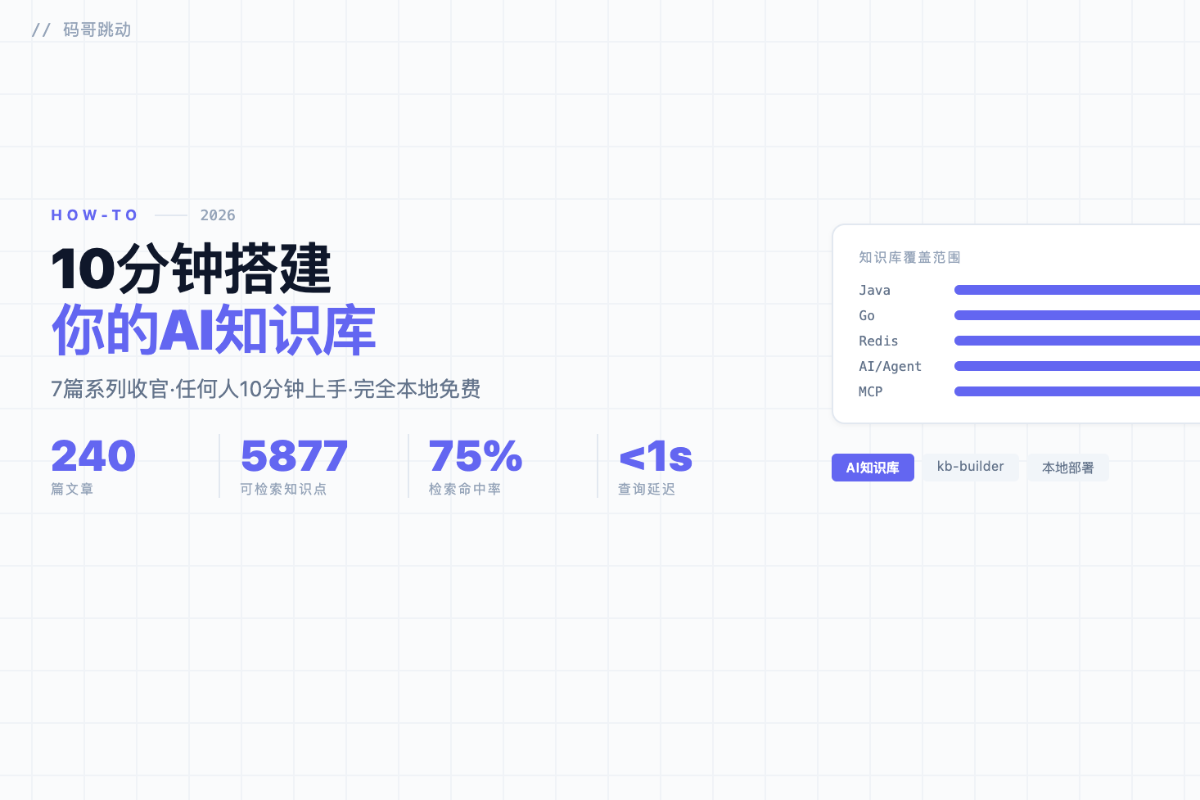 // 码哥跳动

HOW-TO 2026

10分钟搭建
你的AI知识库

7篇系列收官·任何人10分钟上手·完全本地免费

240
篇文章

5877
可检索知识点

75%
检索命中率

<1s
查询延迟

知识库覆盖范围

Java
Go
Redis
AI/Agent
MCP

AI知识库 kb-builder 本地部署