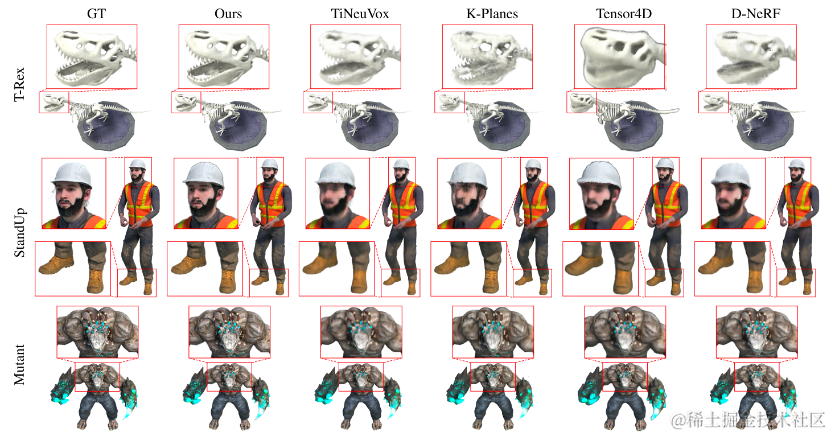 GT Ours TiNeuVox K-Planes Tensor4D D-NeRF

T-Rex

StandUp

Mutant

@稀土掘金技术社区